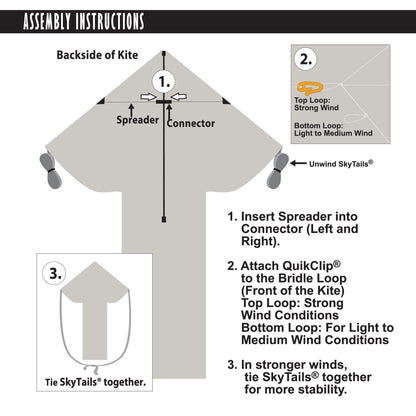 ASSEMBLY INSTRUCTIONS

Backside of Kite

1.

Spreader

Connector

2.

Top Loop: Strong Wind

Bottom Loop: Light to Medium Wind

Unwind SkyTails®

1. Insert Spreader into Connector (Left and Right).

2. Attach QuikClip® to the Bridle Loop (Front of the Kite) Top Loop: Strong Wind Conditions Bottom Loop: For Light to Medium Wind Conditions

3. In stronger winds, tie SkyTails® together for more stability.

3.

Tie SkyTails® together.